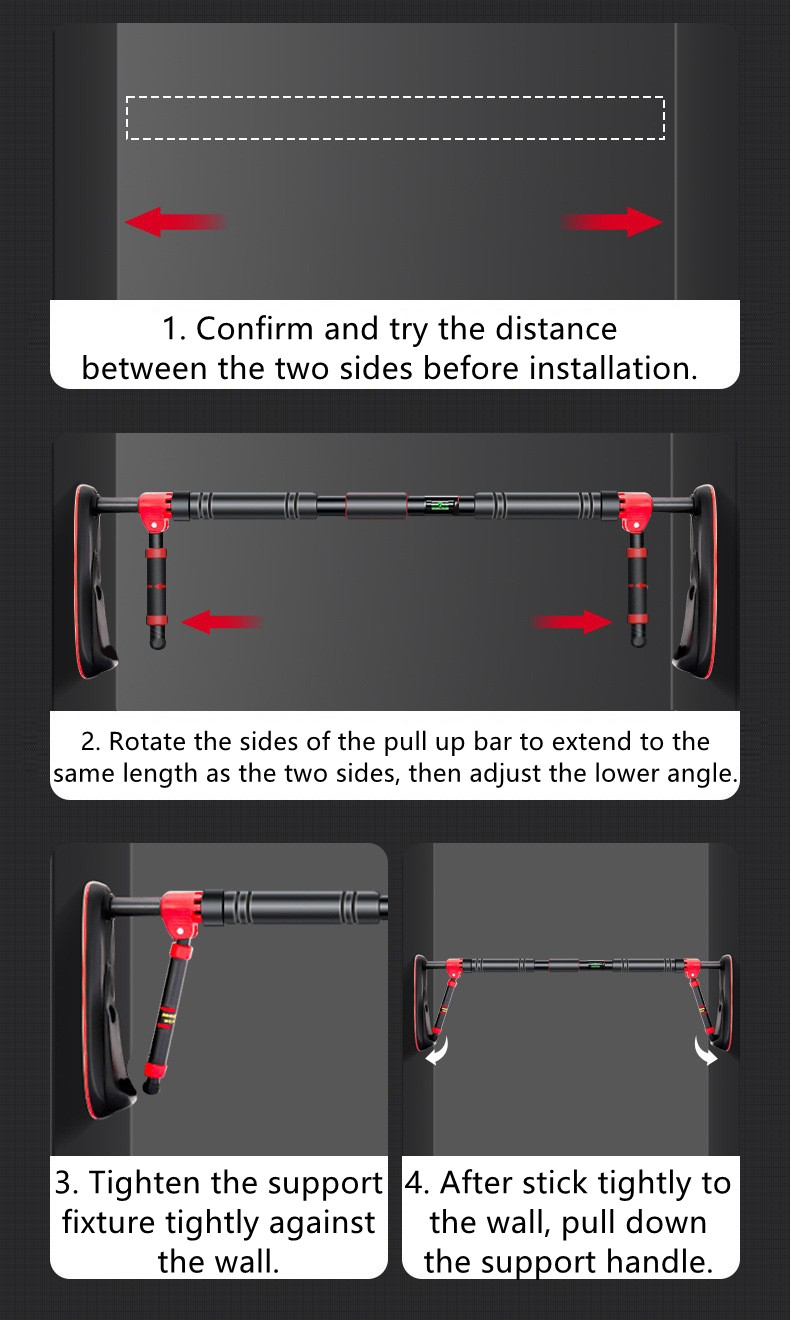 1. Confirm and try the distance between the two sides before installation.

2. Rotate the sides of the pull up bar to extend to the same length as the two sides, then adjust the lower angle.

3. Tighten the support fixture tightly against the wall.

4. After stick tightly to the wall, pull down the support handle.