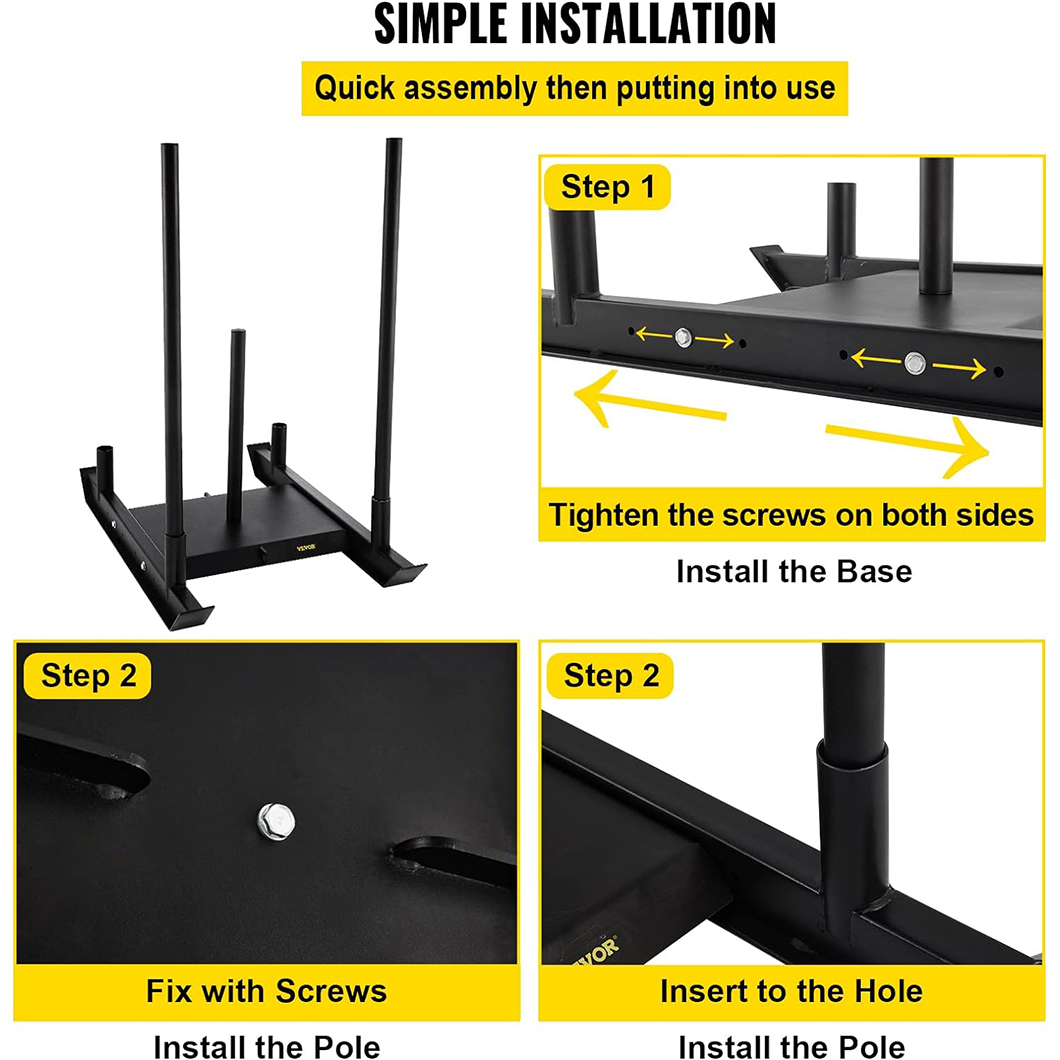 SIMPLE INSTALLATION

Quick assembly then putting into use

VEVOR

Step 1

Tighten the screws on both sides

Install the Base

Step 2

Fix with Screws

Install the Pole

Step 2

VEVOR

Insert to the Hole

Install the Pole