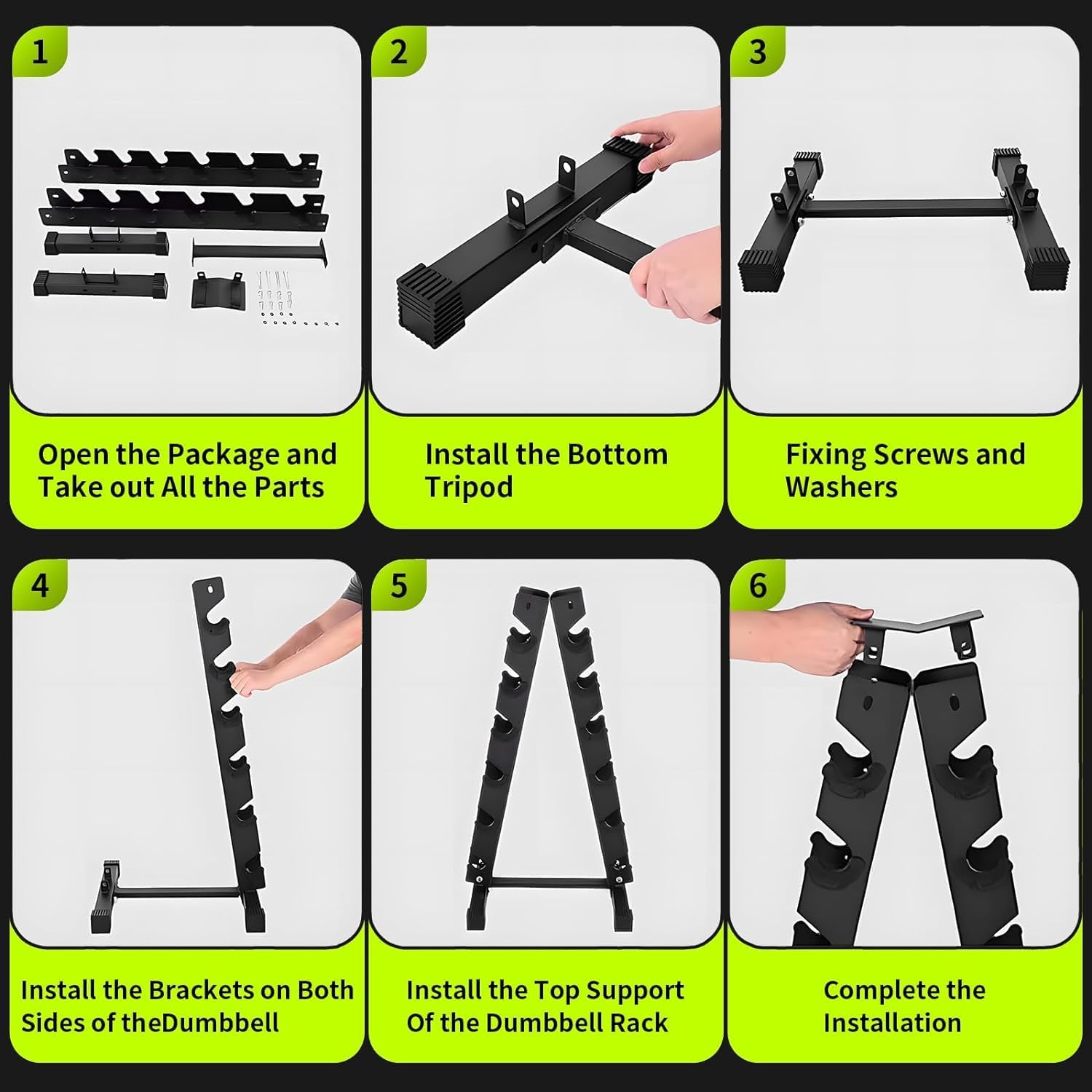 1

Open the Package and Take out All the Parts

2

Install the Bottom Tripod

3

Fixing Screws and Washers

4

Install the Brackets on Both Sides of theDumbbell

5

Install the Top Support Of the Dumbbell Rack

6

Complete the Installation