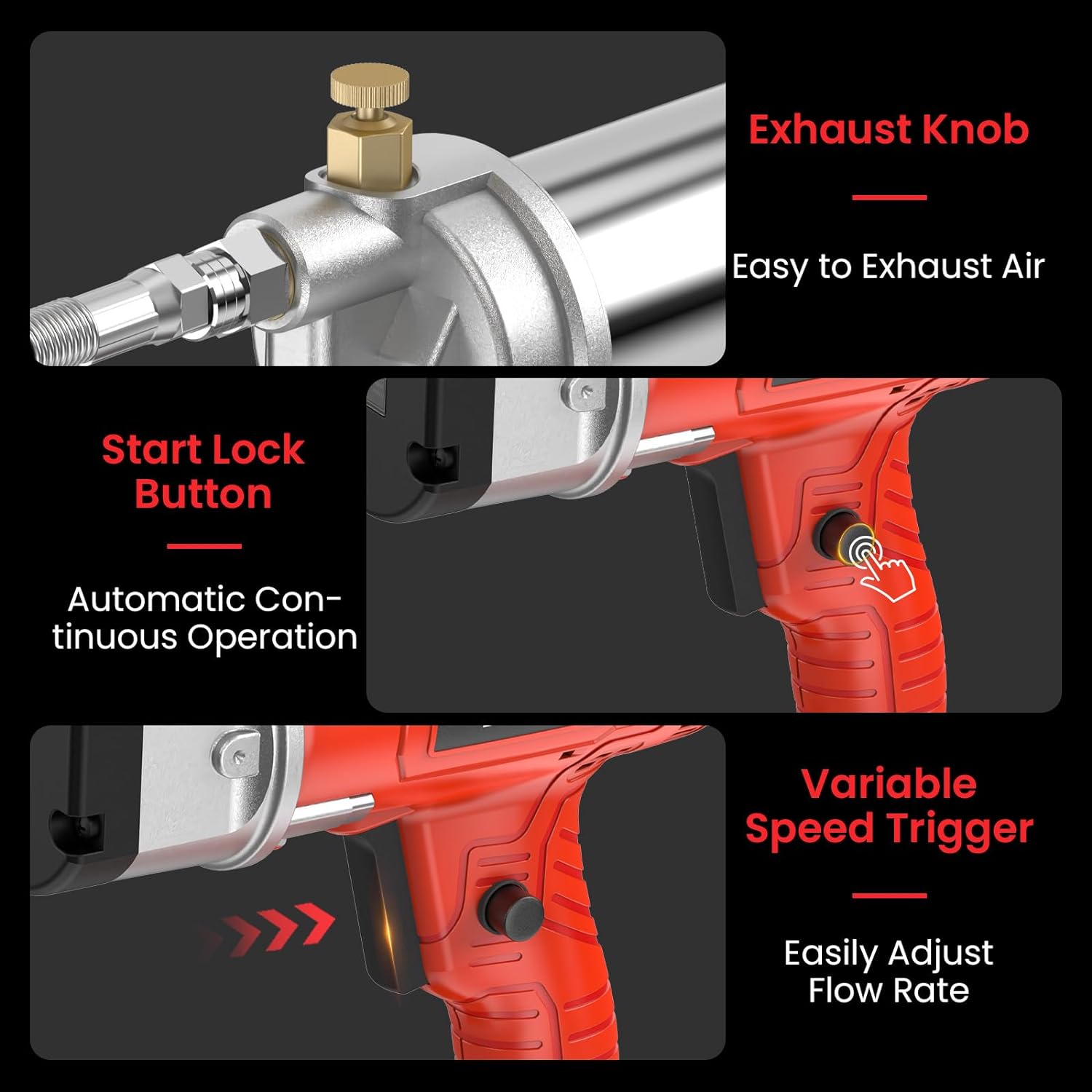 Exhaust Knob

Easy to Exhaust Air

Start Lock Button

Automatic Continuous Operation

Variable Speed Trigger

Easily Adjust Flow Rate