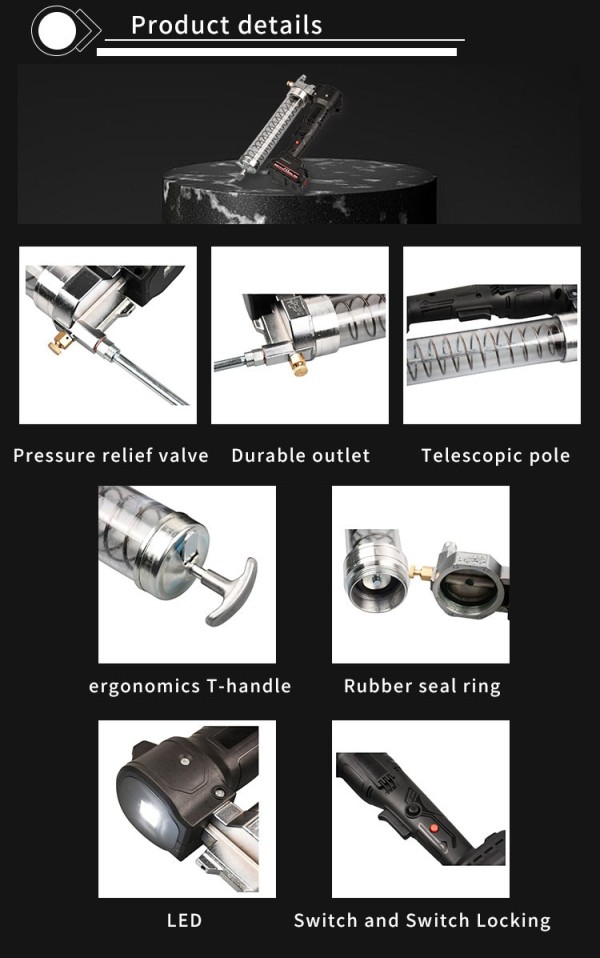 Product details

Pressure relief valve

Durable outlet

Telescopic pole

ergonomics T-handle

Rubber seal ring

LED

Switch and Switch Locking