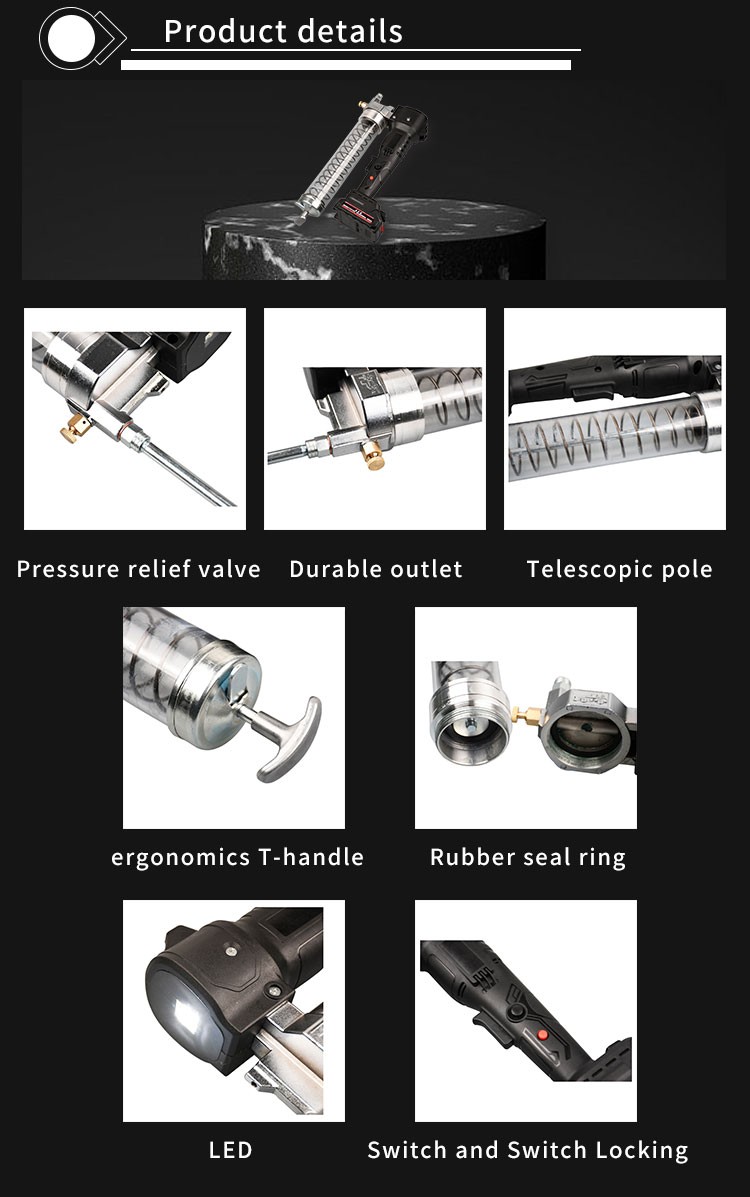 Product details

Pressure relief valve

Durable outlet

Telescopic pole

ergonomics T-handle

Rubber seal ring

LED

Switch and Switch Locking