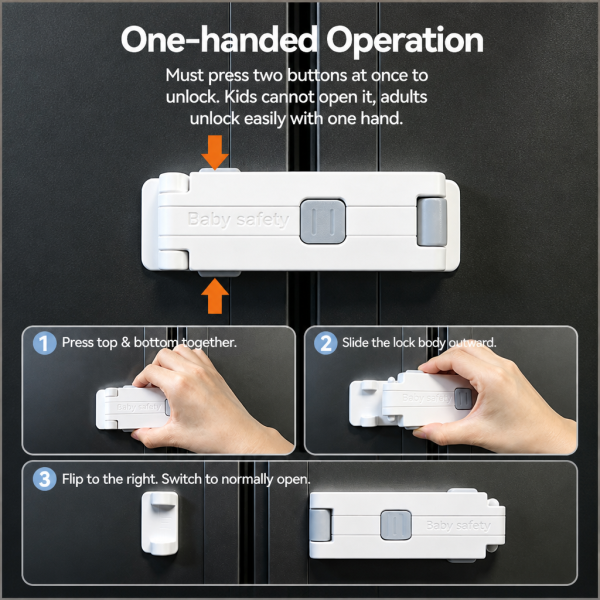 One-handed Operation

Must press two buttons at once to unlock. Kids cannot open it, adults unlock easily with one hand.

Baby safety

1 Press top & bottom together.

Baby safety

2 Slide the lock body outward.

Baby safety

3 Flip to the right. Switch to normally open.

Baby safety