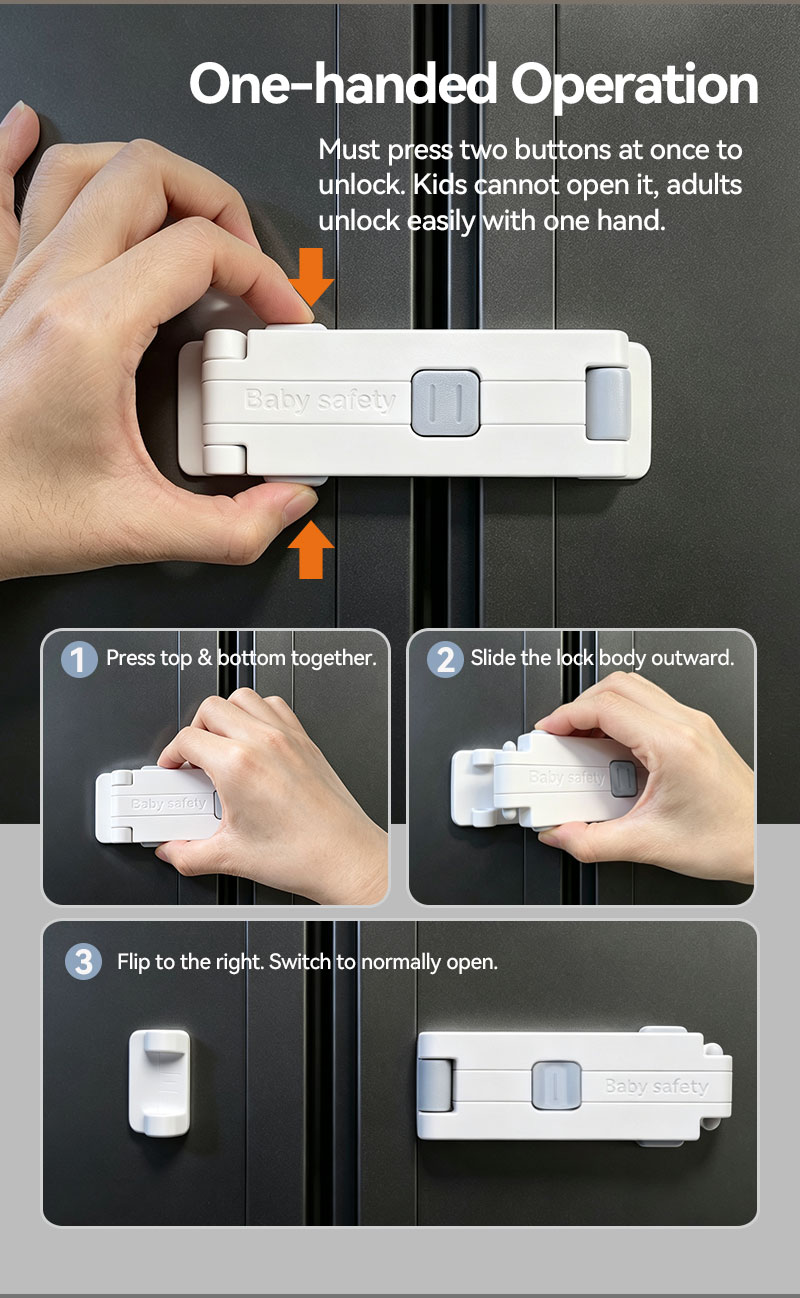 One-handed Operation

Must press two buttons at once to unlock. Kids cannot open it, adults unlock easily with one hand.

Baby safety

1 Press top & bottom together.

Baby safety

2 Slide the lock body outward.

Baby safety

3 Flip to the right. Switch to normally open.

Baby safety