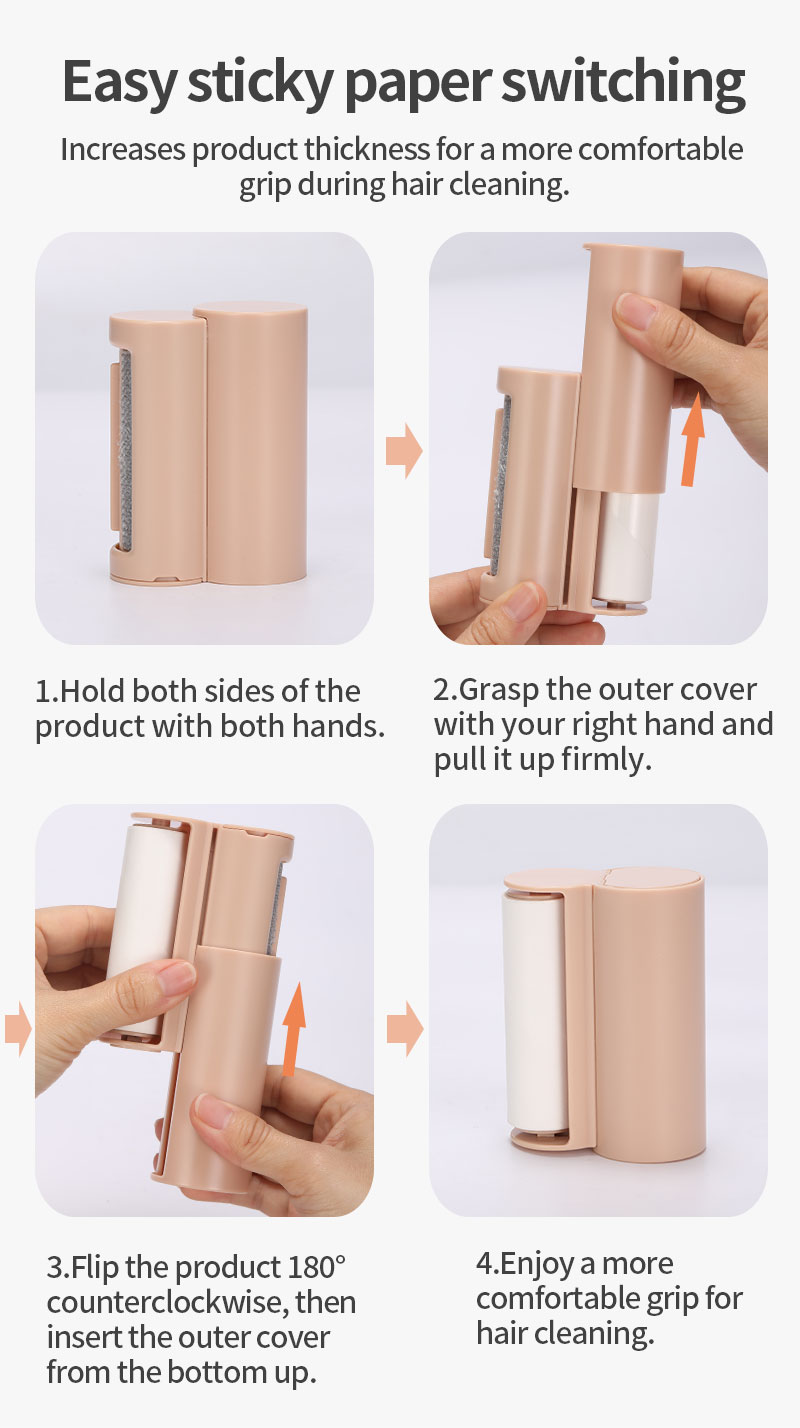 Easy sticky paper switching

Increases product thickness for a more comfortable grip during hair cleaning.

1.Hold both sides of the product with both hands.

2.Grasp the outer cover with your right hand and pull it up firmly.

3.Flip the product 180° counterclockwise, then insert the outer cover from the bottom up.

4.Enjoy a more comfortable grip for hair cleaning.