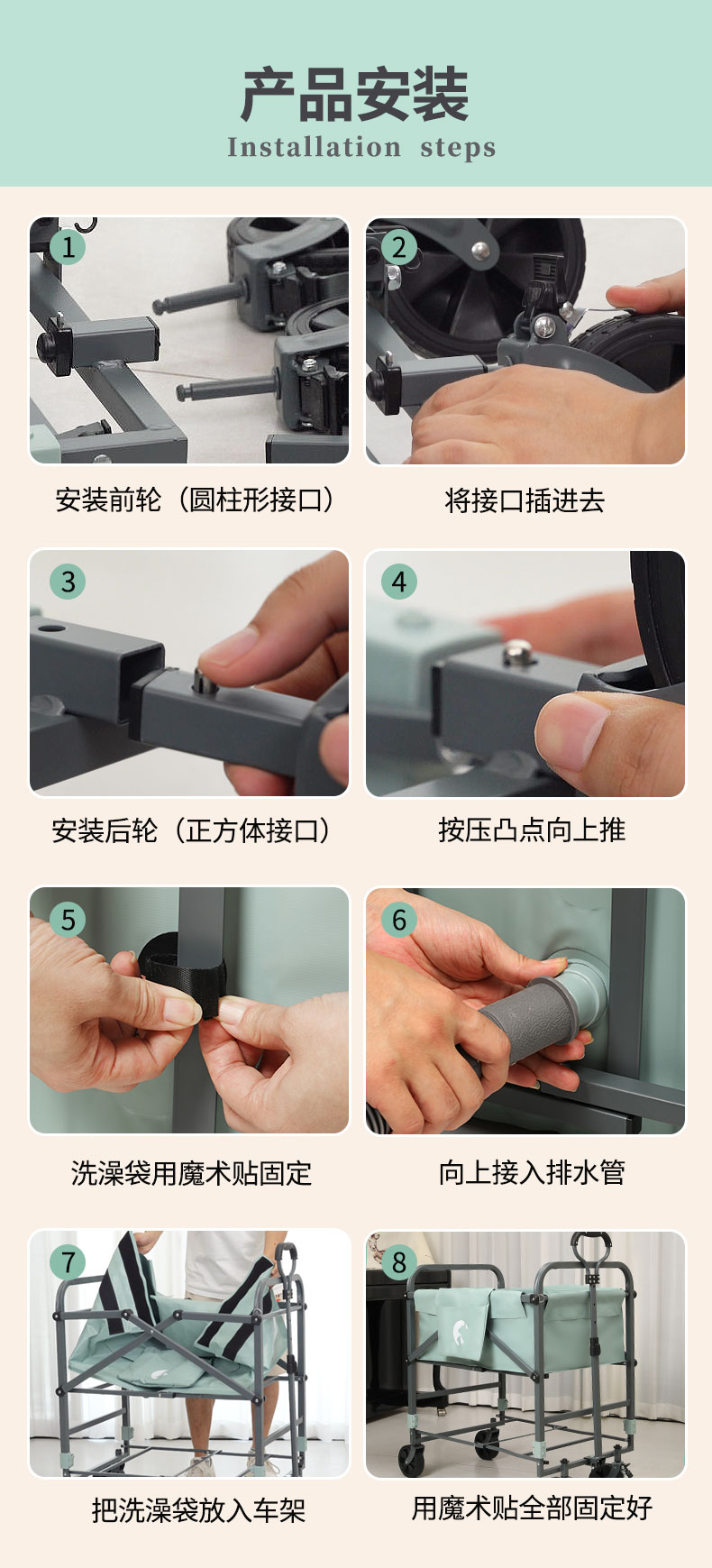 产品安装
Installation steps

1
安装前轮（圆柱形接口）

2
将接口插进去

3
安装后轮（正方体接口）

4
按压凸点向上推

5
洗澡袋用魔术贴固定

6
向上接入排水管

7
把洗澡袋放入车架

8
用魔术贴全部固定好