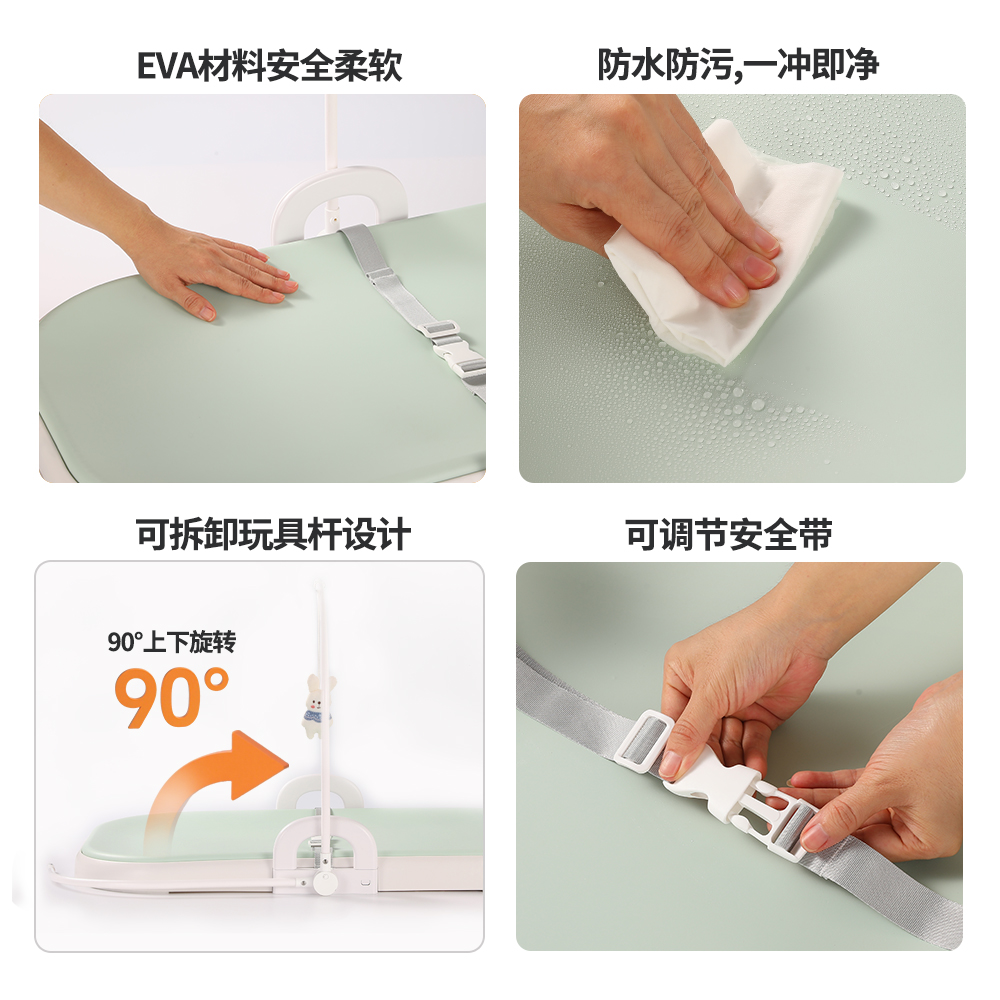 EVA材料安全柔软

防水防污,一冲即净

可拆卸玩具杆设计

90°上下旋转

90°

可调节安全带