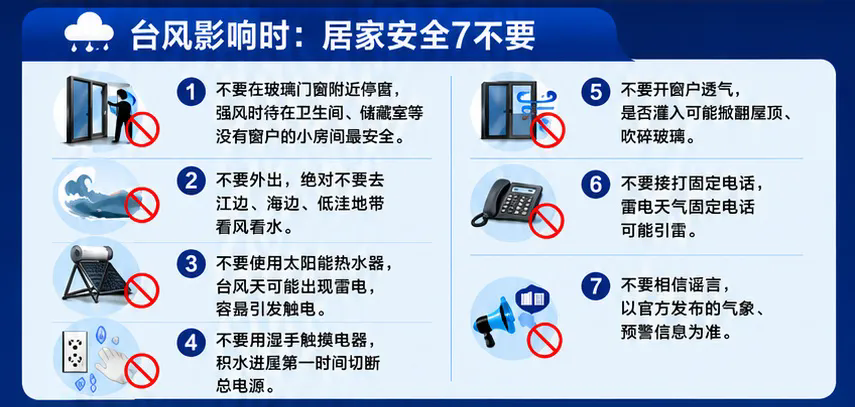 台风影响时：居家安全7不要

1 不要在玻璃门窗附近停留，强风时待在卫生间、储藏室等没有窗户的小房间最安全。

2 不要外出，绝对不要去江边、海边、低洼地带看风看水。

3 不要使用太阳能热水器，台风天可能出现雷电，容易引发触电。

4 不要用湿手触摸电器，积水进屋第一时间切断总电源。

5 不要开窗户透气，是否灌入可能掀翻屋顶、吹碎玻璃。

6 不要接打固定电话，雷电天气固定电话可能引雷。

7 不要相信谣言，以官方发布的气象、预警信息为准。