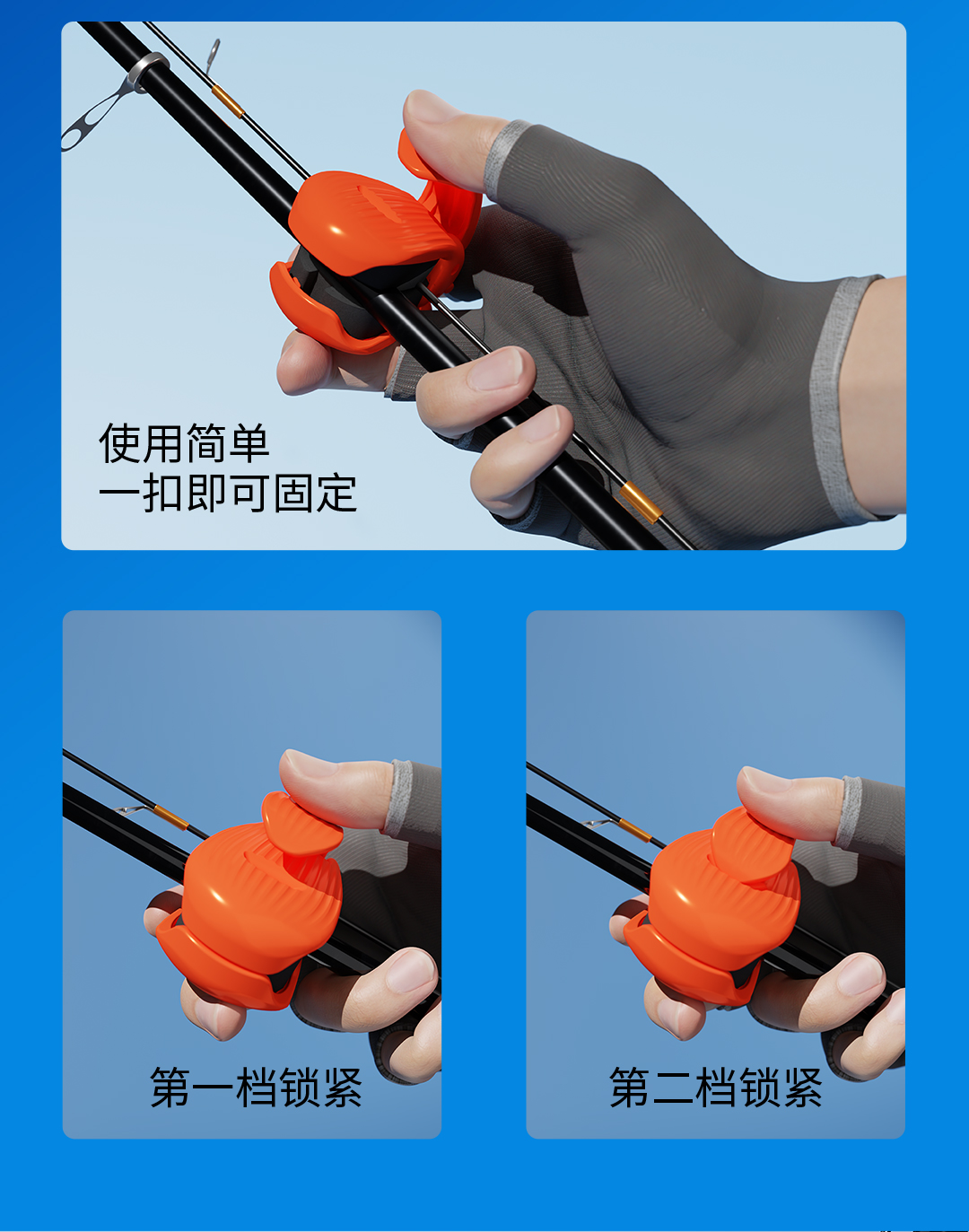 使用简单
一扣即可固定

第一档锁紧

第二档锁紧