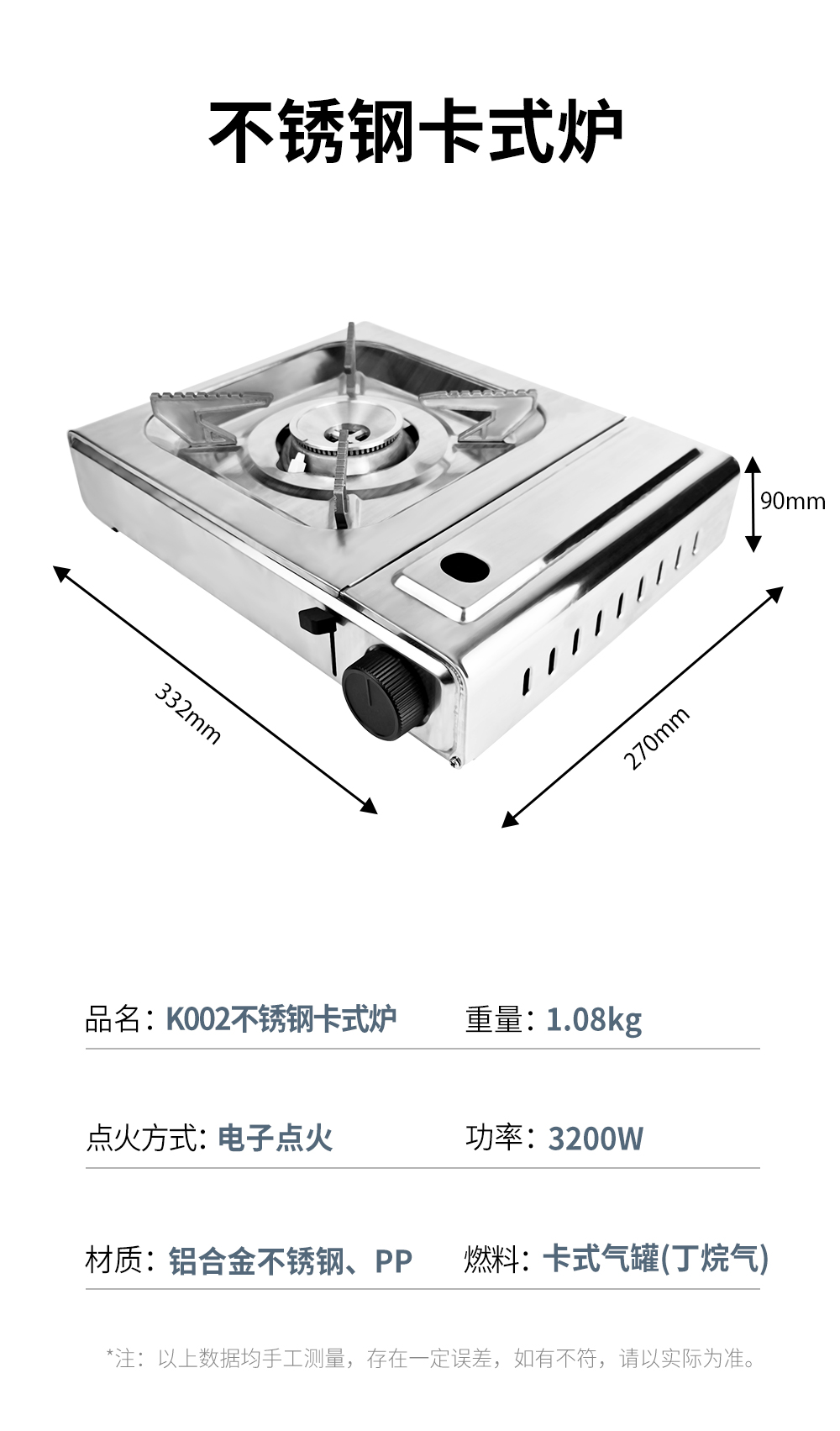 不锈钢卡式炉

90mm

332mm

270mm

品名：K002不锈钢卡式炉

重量：1.08kg

点火方式：电子点火

功率：3200W

材质：铝合金不锈钢、PP

燃料：卡式气罐(丁烷气)

*注：以上数据均手工测量，存在一定误差，如有不符，请以实际为准。