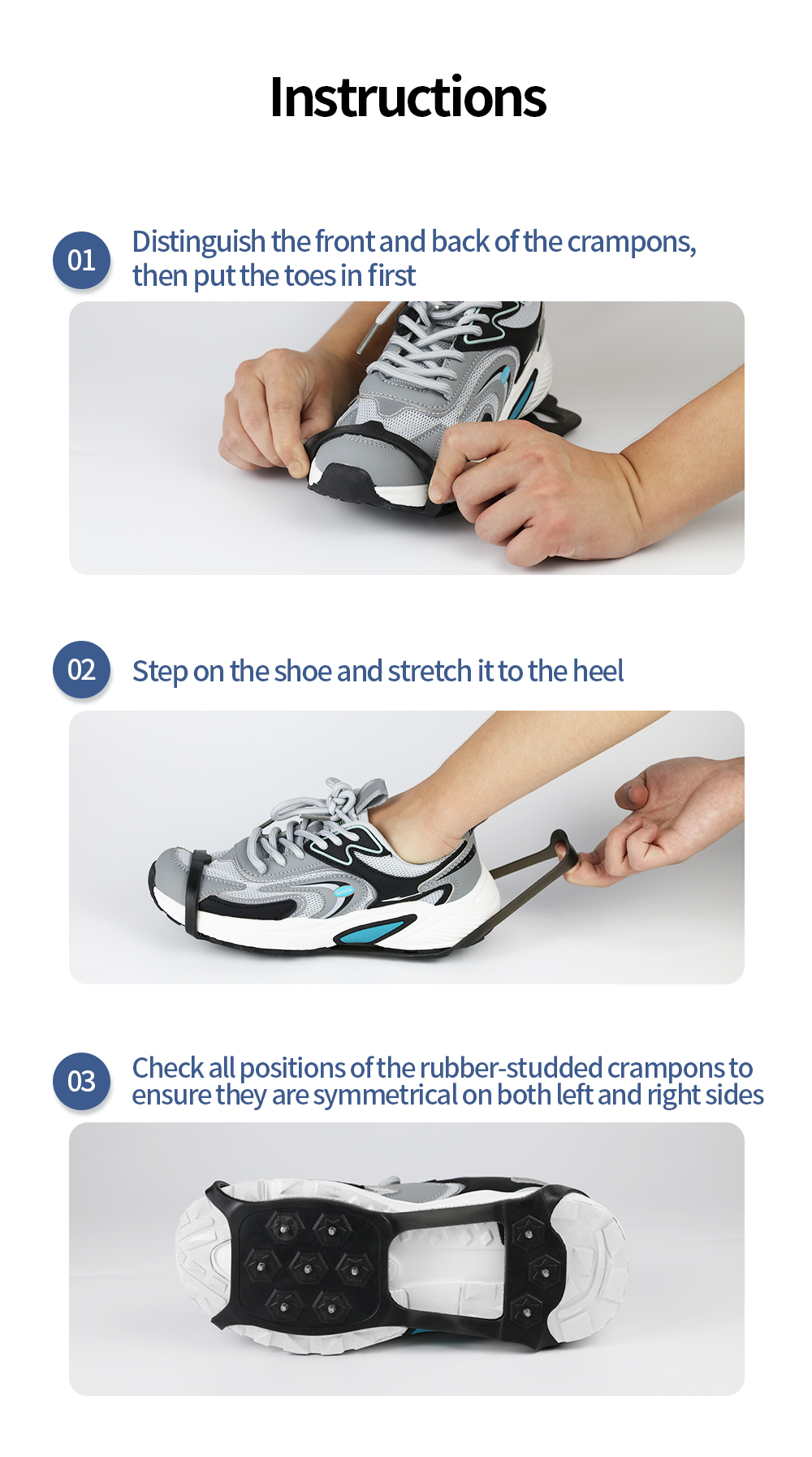 Instructions

01 Distinguish the front and back of the crampons, then put the toes in first

02 Step on the shoe and stretch it to the heel

03 Check all positions of the rubber-studded crampons to ensure they are symmetrical on both left and right sides