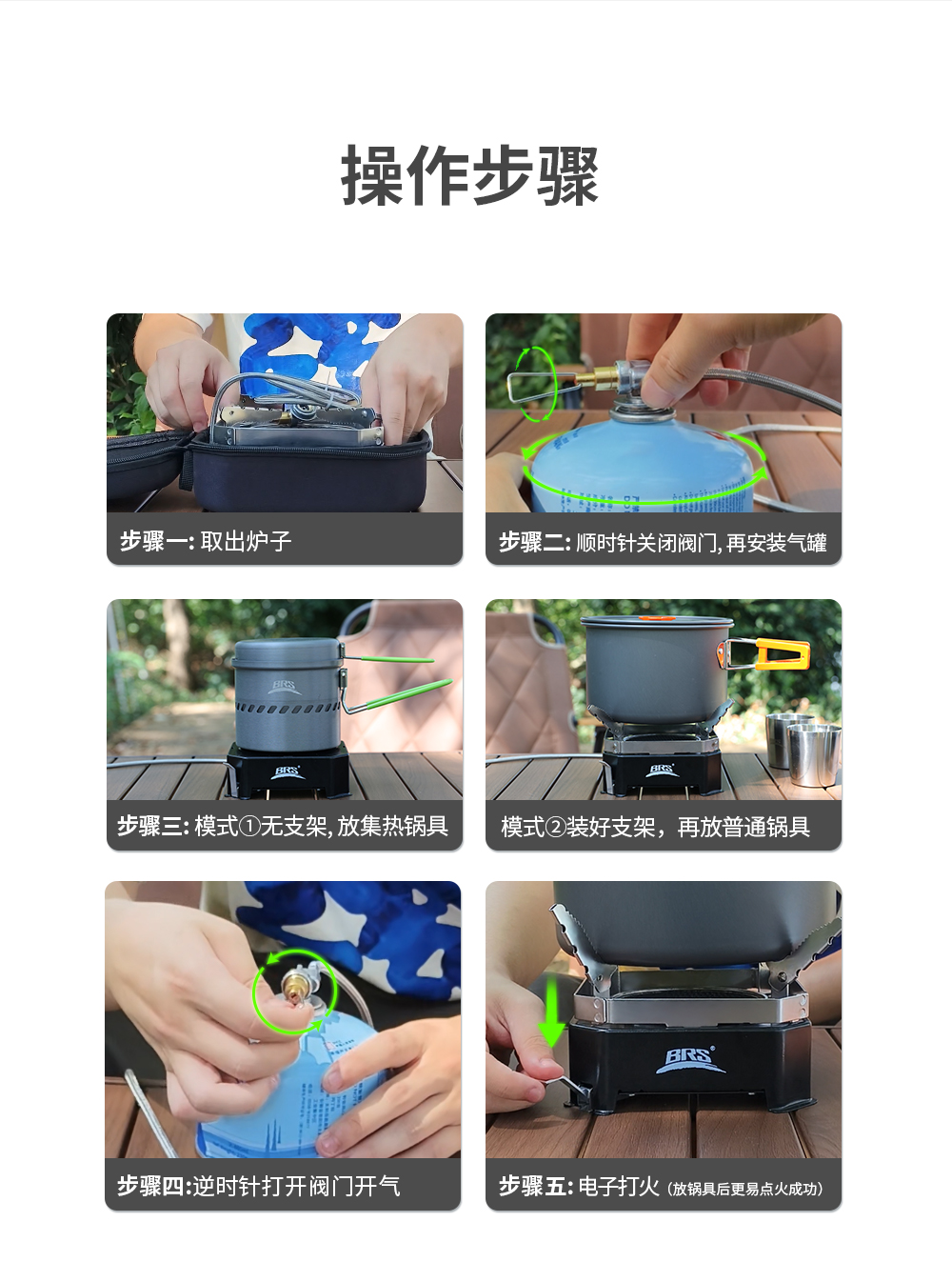 操作步骤

步骤一: 取出炉子

步骤二: 顺时针关闭阀门, 再安装气罐

BRS

BRS

步骤三: 模式①无支架, 放集热锅具

BRS

模式②装好支架，再放普通锅具

步骤四:逆时针打开阀门开气

BRS

步骤五: 电子打火（放锅具后更易点火成功）